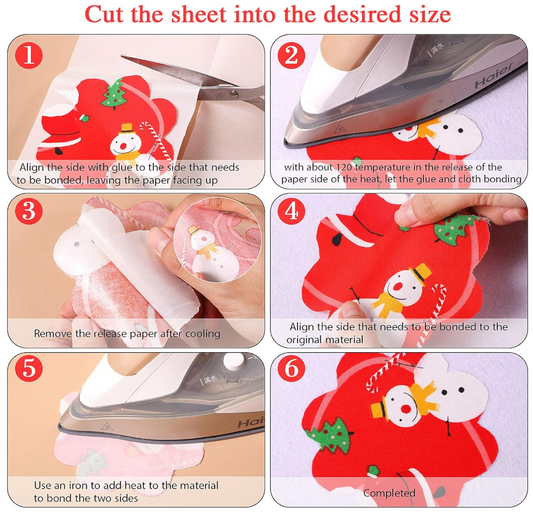 Cut the sheet into the desired size

1

Align the side with glue to the side that needs to be bonded, leaving the paper facing up

2

Haier

with about 120 temperature in the release of the paper side of the heat, let the glue and cloth bonding

3

Remove the release paper after cooling

4

Align the side that needs to be bonded to the original material

5

Haier

Use an iron to add heat to the material to bond the two sides

6

Completed