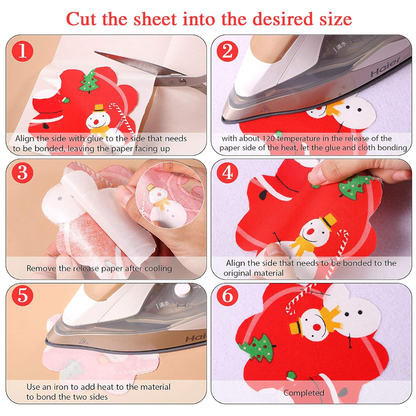 Cut the sheet into the desired size

1
Align the side with glue to the side that needs to be bonded, leaving the paper facing up

2
Haier
with about 120 temperature in the release of the paper side of the heat, let the glue and cloth bonding

3
Remove the release paper after cooling

4
Align the side that needs to be bonded to the original material

5
Haier
Use an iron to add heat to the material to bond the two sides

6
Completed