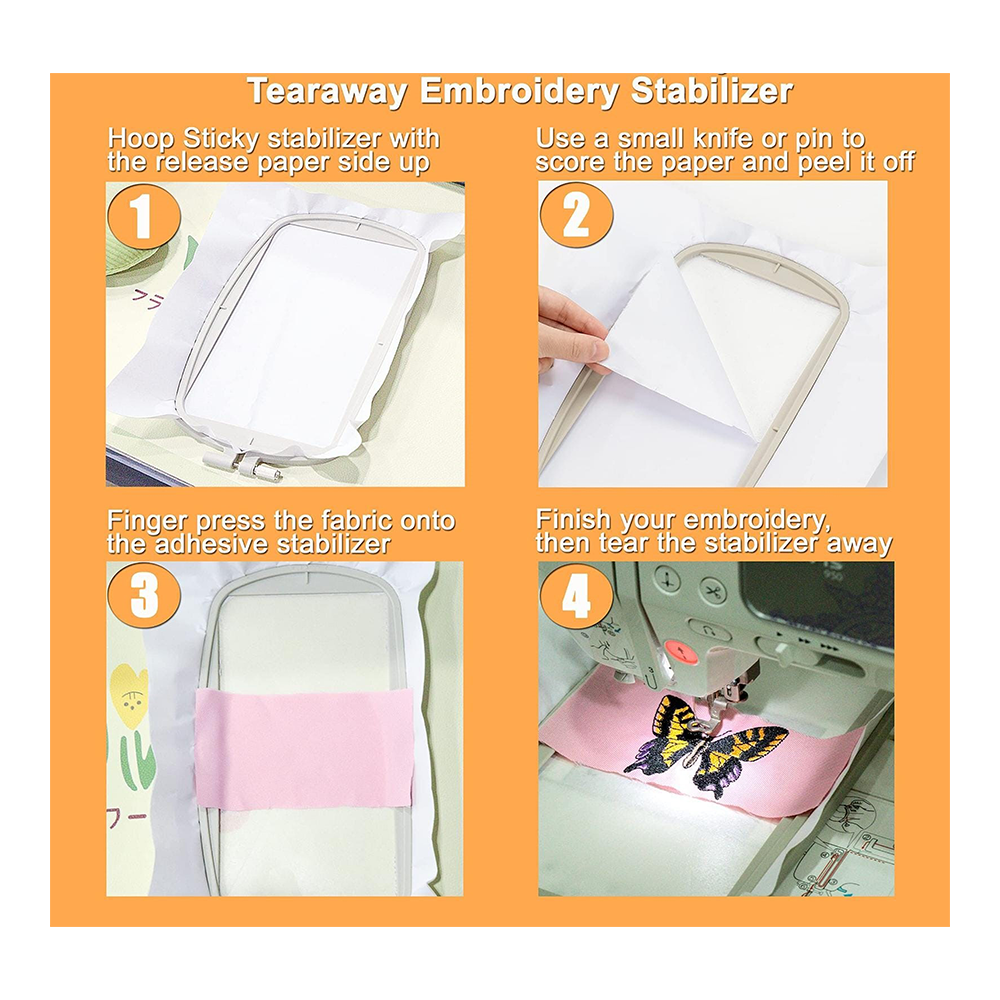 Tearaway Embroidery Stabilizer

Hoop Sticky stabilizer with the release paper side up

1

Use a small knife or pin to score the paper and peel it off

2

Finger press the fabric onto the adhesive stabilizer

3

Finish your embroidery, then tear the stabilizer away

4